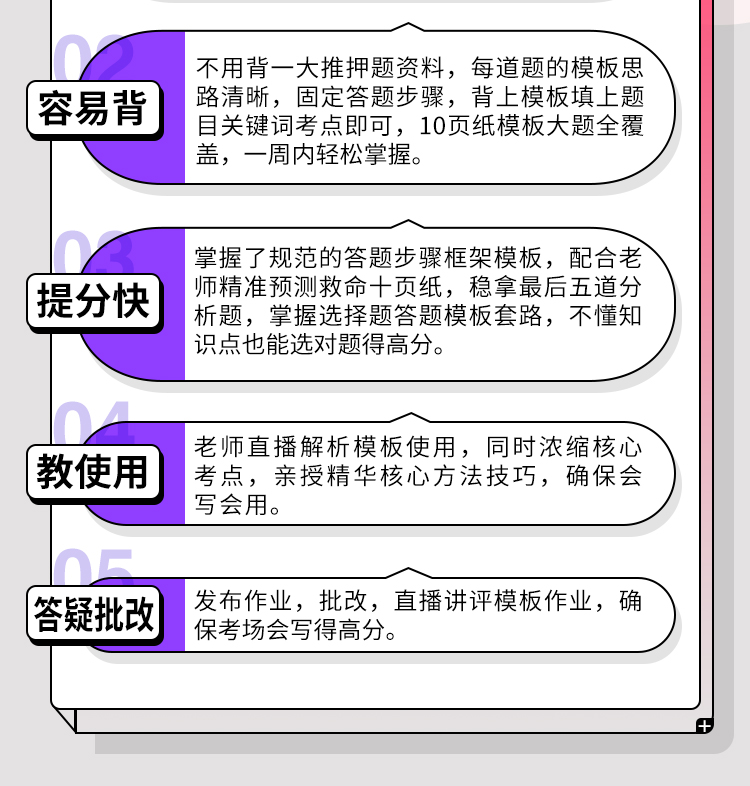 02

容易背

不用背一大推押题资料，每道题的模板思路清晰，固定答题步骤，背上模板填上题目关键词考点即可，10页纸模板大题全覆盖，一周内轻松掌握。

03

提分快

掌握了规范的答题步骤框架模板，配合老师精准预测救命十页纸，稳拿最后五道分析题，掌握选择题答题模板套路，不懂知识点也能选对题得高分。

04

教使用

老师直播解析模板使用，同时浓缩核心考点，亲授精华核心方法技巧，确保会写会用。

05

答疑批改

发布作业，批改，直播讲评模板作业，确保考场会写得高分。